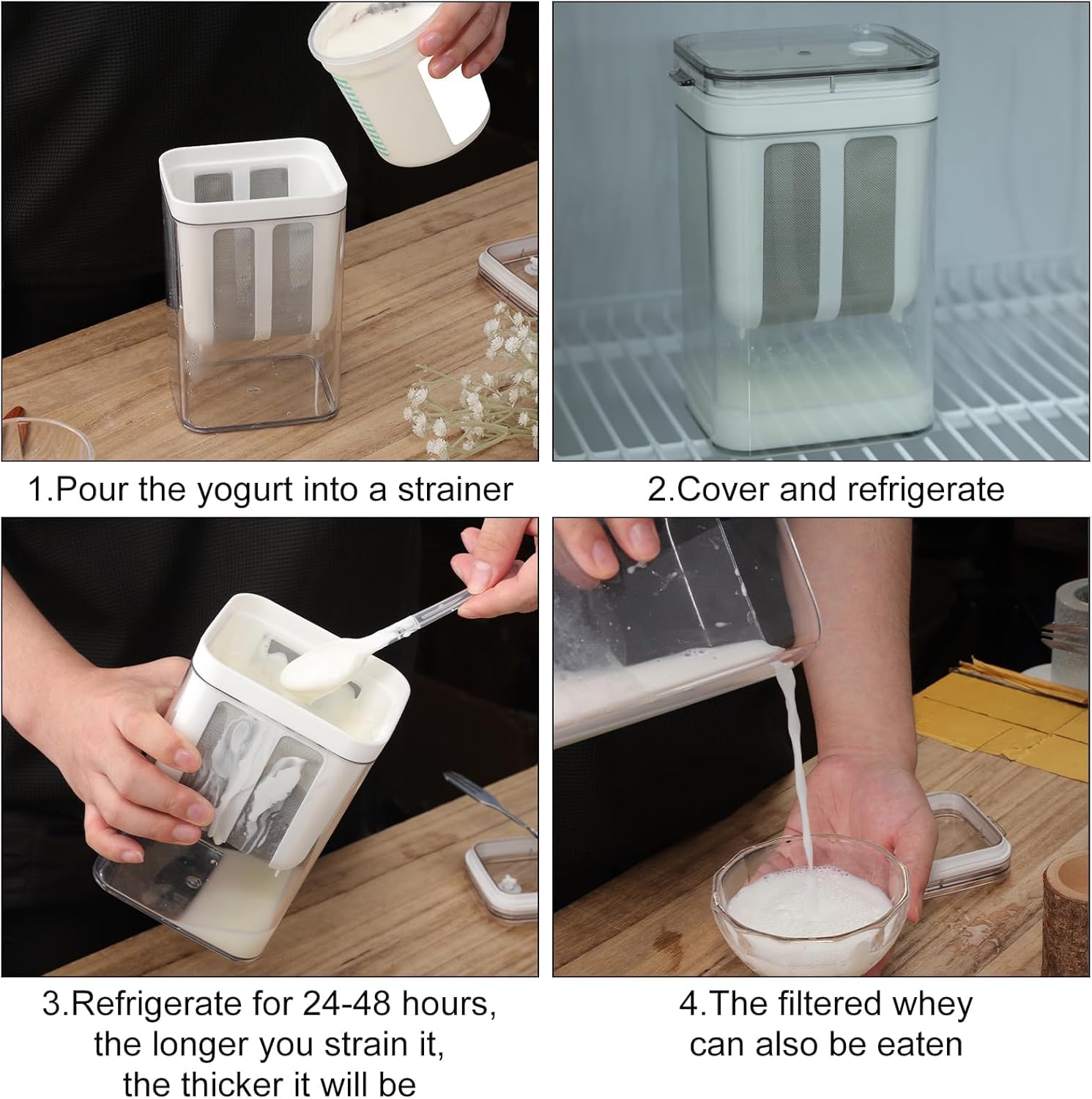 1.Pour the yogurt into a strainer

2.Cover and refrigerate

3.Refrigerate for 24-48 hours, the longer you strain it, the thicker it will be

4.The filtered whey can also be eaten