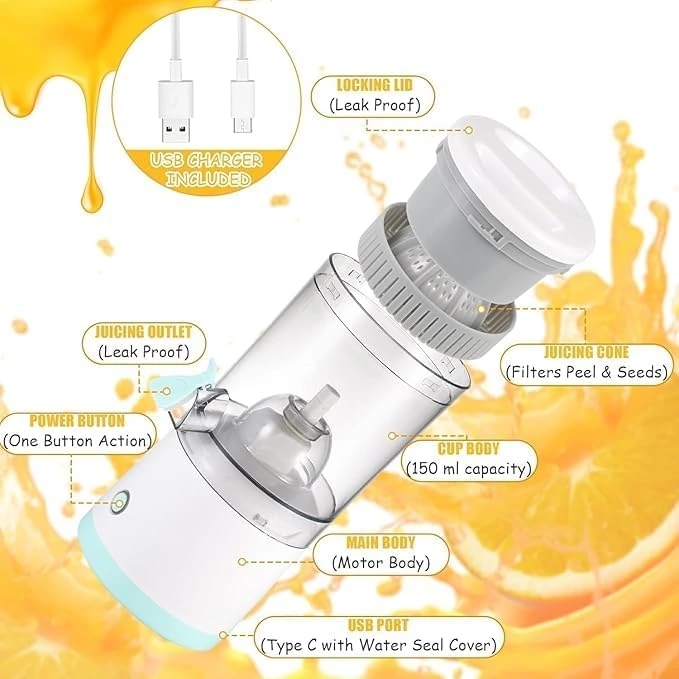 USB CHARGER INCLUDED

LOCKING LID
(Leak Proof)

JUICING OUTLET
(Leak Proof)

JUICING CONE
(Filters Peel & Seeds)

POWER BUTTON
(One Button Action)

CUP BODY
(150 ml capacity)

MAIN BODY
(Motor Body)

USB PORT
(Type C with Water Seal Cover)